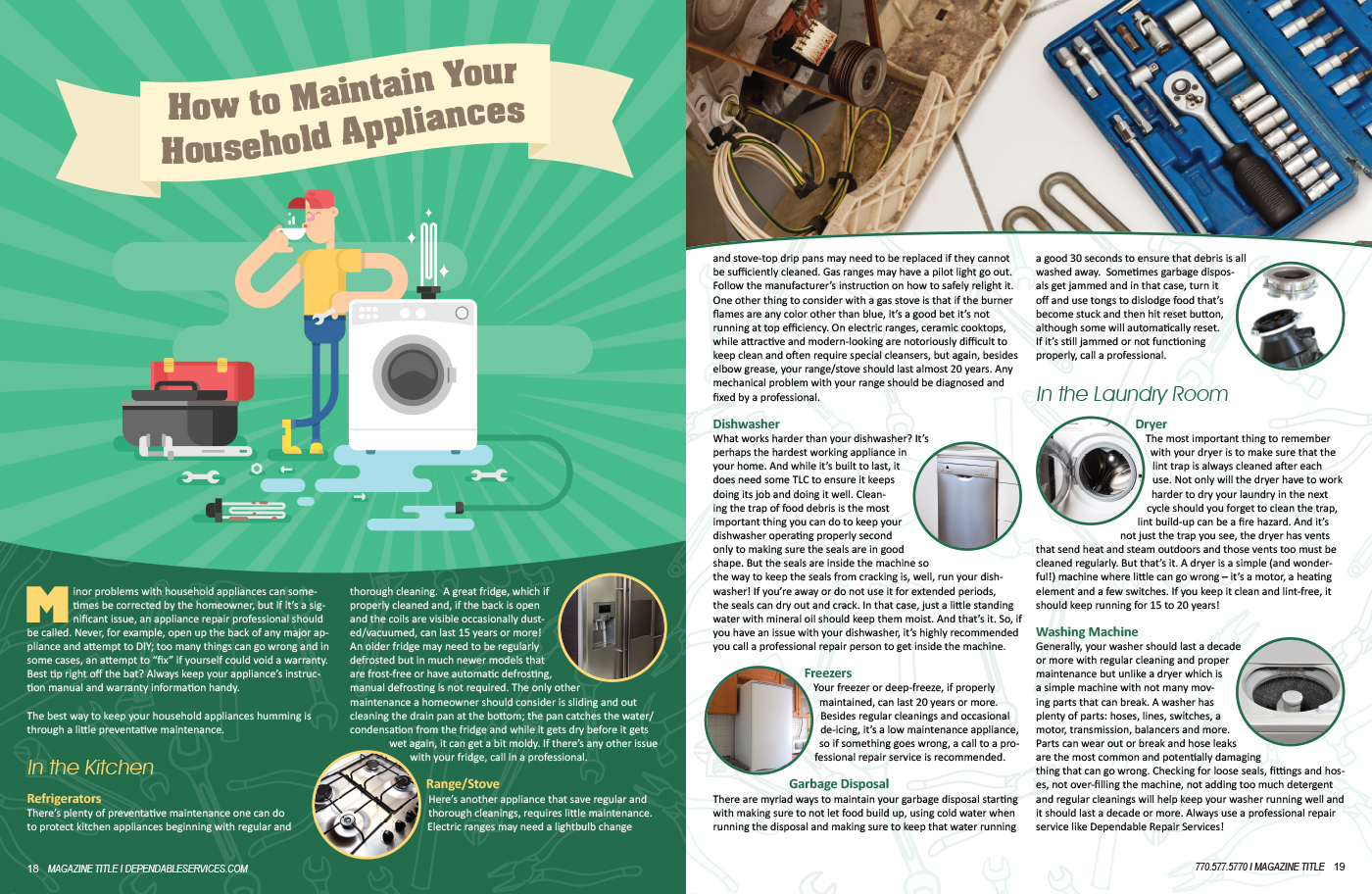 How to Maintain Your Household Appliances

Minor problems with household appliances can sometimes be corrected by the homeowner, but if it's a significant issue, an appliance repair professional should be called. Never, for example, open up the back of any major appliance and attempt to DIY; too many things can go wrong and in some cases, an attempt to "fix" if yourself could void a warranty. Best tip right off the bat? Always keep your appliance's instruction manual and warranty information handy.

The best way to keep your household appliances humming is through a little preventative maintenance.

In the Kitchen

Refrigerators
There's plenty of preventative maintenance one can do to protect kitchen appliances beginning with regular and thorough cleaning. A great fridge, which if properly cleaned and, if the back is open and the coils are visible occasionally dusted/vacuumed, can last 15 years or more! An older fridge may need to be regularly defrosted but in much newer models that are frost-free or have automatic defrosting, manual defrosting is not required. The only other maintenance a homeowner should consider is sliding and out cleaning the drain pan at the bottom; the pan catches the water/condensation from the fridge and while it gets dry before it gets wet again, it can get a bit moldy. If there's any other issue with your fridge, call in a professional.

Range/Stove
Here's another appliance that save regular and thorough cleanings, requires little maintenance. Electric ranges may need a lightbulb change and stove-top drip pans may need to be replaced if they cannot be sufficiently cleaned. Gas ranges may have a pilot light go out. Follow the manufacturer's instruction on how to safely relight it. One other thing to consider with a gas stove is that if the burner flames are any color other than blue, it's a good bet it's not running at top efficiency. On electric ranges, ceramic cooktops, while attractive and modern-looking are notoriously difficult to keep clean and often require special cleansers, but again, besides elbow grease, your range/stove should last almost 20 years. Any mechanical problem with your range should be diagnosed and fixed by a professional.

Dishwasher
What works harder than your dishwasher? It's perhaps the hardest working appliance in your home. And while it's built to last, it does need some TLC to ensure it keeps doing its job and doing it well. Cleaning the trap of food debris is the most important thing you can do to keep your dishwasher operating properly second only to making sure the seals are in good shape. But the seals are inside the machine so the way to keep the seals from cracking is, well, run your dishwasher! If you're away or do not use it for extended periods, the seals can dry out and crack. In that case, just a little standing water with mineral oil should keep them moist. And that's it. So, if you have an issue with your dishwasher, it's highly recommended you call a professional repair person to get inside the machine.

Freezers
Your freezer or deep-freeze, if properly maintained, can last 20 years or more. Besides regular cleanings and occasional de-icing, it's a low maintenance appliance, so if something goes wrong, a call to a professional repair service is recommended.

Garbage Disposal
There are myriad ways to maintain your garbage disposal starting with making sure to not let food build up, using cold water when running the disposal and making sure to keep that water running a good 30 seconds to ensure that debris is all washed away. Sometimes garbage disposals get jammed and in that case, turn it off and use tongs to dislodge food that's become stuck and then hit reset button, although some will automatically reset. If it's still jammed or not functioning properly, call a professional.

In the Laundry Room

Dryer
The most important thing to remember with your dryer is to make sure that the lint trap is always cleaned after each use. Not only will the dryer have to work harder to dry your laundry in the next cycle should you forget to clean the trap, lint build-up can be a fire hazard. And it's not just the trap you see, the dryer has vents that send heat and steam outdoors and those vents too must be cleaned regularly. But that's it. A dryer is a simple (and wonderful!) machine where little can go wrong – it's a motor, a heating element and a few switches. If you keep it clean and lint-free, it should keep running for 15 to 20 years!

Washing Machine
Generally, your washer should last a decade or more with regular cleaning and proper maintenance but unlike a dryer which is a simple machine with not many moving parts that can break. A washer has plenty of parts: hoses, lines, switches, a motor, transmission, balancers and more. Parts can wear out or break and hose leaks are the most common and potentially damaging thing that can go wrong. Checking for loose seals, fittings and hoses, not over-filling the machine, not adding too much detergent and regular cleanings will help keep your washer running well and it should last a decade or more. Always use a professional repair service like Dependable Repair Services!

18 MAGAZINE TITLE I DEPENDABLESERVICES.COM

770.577.5770 I MAGAZINE TITLE 19