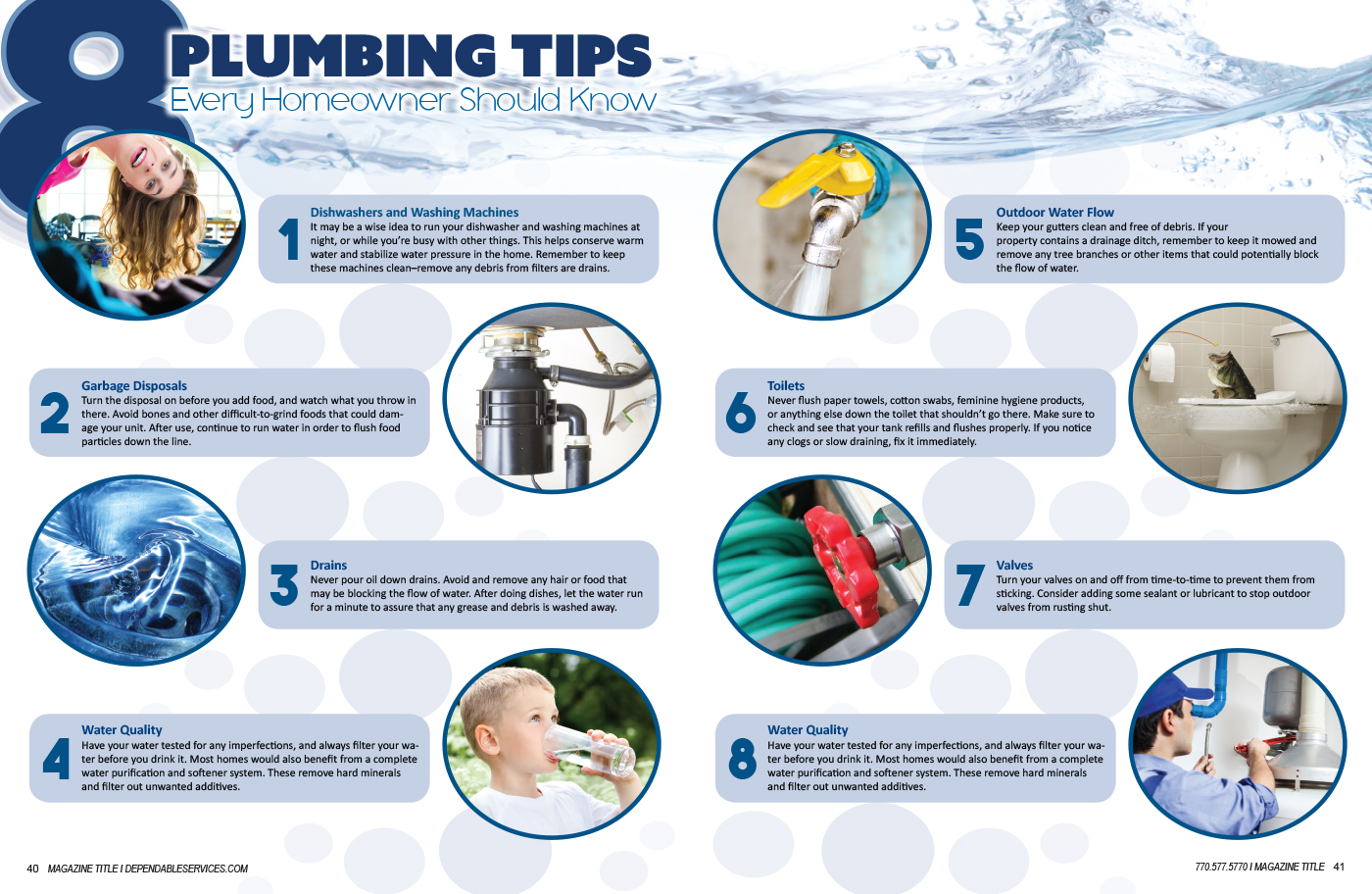 8 PLUMBING TIPS
Every Homeowner Should Know

1 Dishwashers and Washing Machines
It may be a wise idea to run your dishwasher and washing machines at night, or while you're busy with other things. This helps conserve warm water and stabilize water pressure in the home. Remember to keep these machines clean–remove any debris from filters are drains.

2 Garbage Disposals
Turn the disposal on before you add food, and watch what you throw in there. Avoid bones and other difficult-to-grind foods that could damage your unit. After use, continue to run water in order to flush food particles down the line.

3 Drains
Never pour oil down drains. Avoid and remove any hair or food that may be blocking the flow of water. After doing dishes, let the water run for a minute to assure that any grease and debris is washed away.

4 Water Quality
Have your water tested for any imperfections, and always filter your water before you drink it. Most homes would also benefit from a complete water purification and softener system. These remove hard minerals and filter out unwanted additives.

5 Outdoor Water Flow
Keep your gutters clean and free of debris. If your property contains a drainage ditch, remember to keep it mowed and remove any tree branches or other items that could potentially block the flow of water.

6 Toilets
Never flush paper towels, cotton swabs, feminine hygiene products, or anything else down the toilet that shouldn't go there. Make sure to check and see that your tank refills and flushes properly. If you notice any clogs or slow draining, fix it immediately.

7 Valves
Turn your valves on and off from time-to-time to prevent them from sticking. Consider adding some sealant or lubricant to stop outdoor valves from rusting shut.

8 Water Quality
Have your water tested for any imperfections, and always filter your water before you drink it. Most homes would also benefit from a complete water purification and softener system. These remove hard minerals and filter out unwanted additives.

40 MAGAZINE TITLE I DEPENDABLESERVICES.COM

770.577.5770 I MAGAZINE TITLE 41