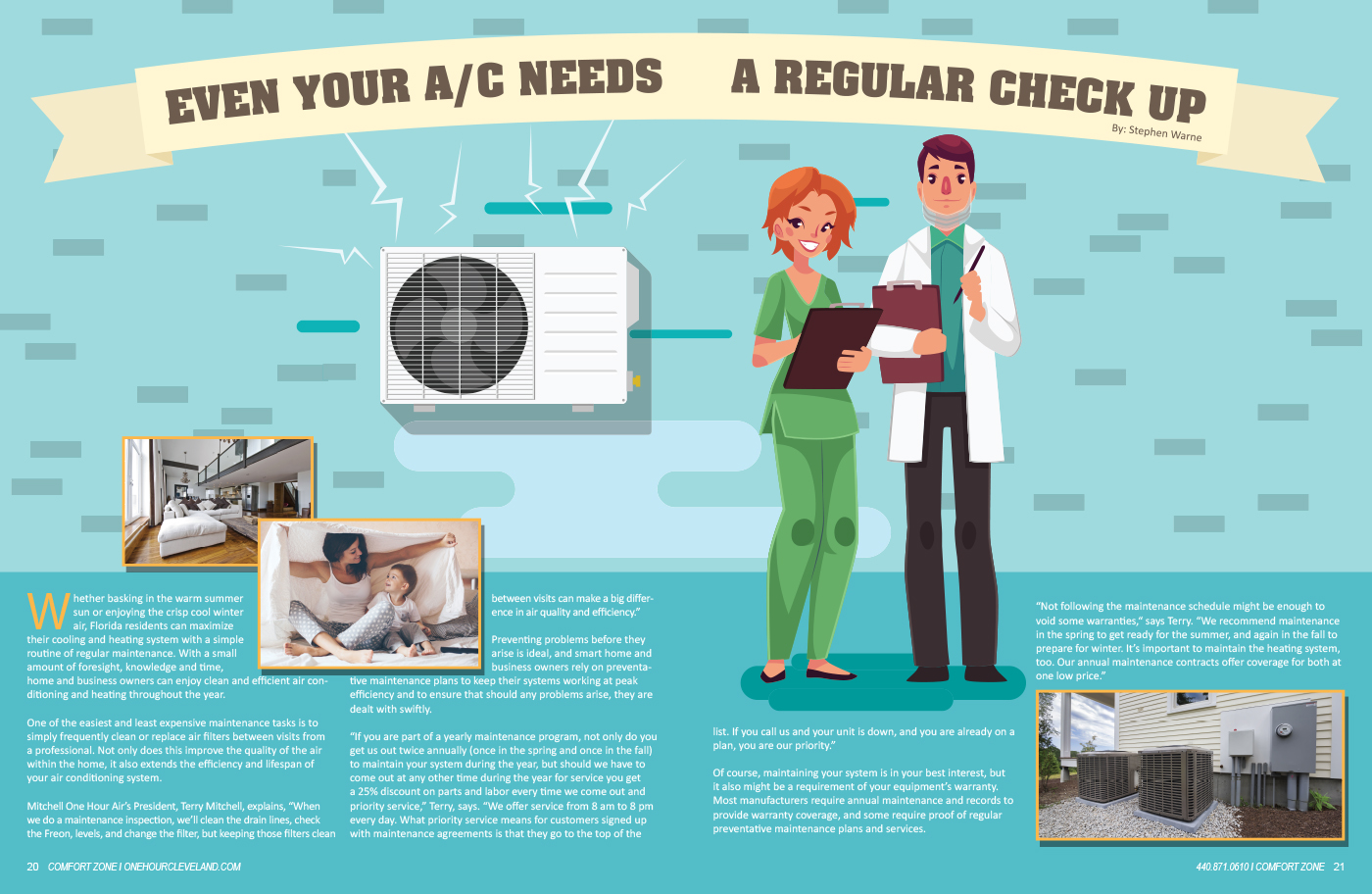 EVEN YOUR A/C NEEDS A REGULAR CHECK UP

By: Stephen Warne

Whether basking in the warm summer sun or enjoying the crisp cool winter air, Florida residents can maximize their cooling and heating system with a simple routine of regular maintenance. With a small amount of foresight, knowledge and time, home and business owners can enjoy clean and efficient air conditioning and heating throughout the year.

One of the easiest and least expensive maintenance tasks is to simply frequently clean or replace air filters between visits from a professional. Not only does this improve the quality of the air within the home, it also extends the efficiency and lifespan of your air conditioning system.

Mitchell One Hour Air's President, Terry Mitchell, explains, "When we do a maintenance inspection, we'll clean the drain lines, check the Freon, levels, and change the filter, but keeping those filters clean between visits can make a big difference in air quality and efficiency."

Preventing problems before they arise is ideal, and smart home and business owners rely on preventative maintenance plans to keep their systems working at peak efficiency and to ensure that should any problems arise, they are dealt with swiftly.

"If you are part of a yearly maintenance program, not only do you get us out twice annually (once in the spring and once in the fall) to maintain your system during the year, but should we have to come out at any other time during the year for service you get a 25% discount on parts and labor every time we come out and priority service," Terry, says. "We offer service from 8 am to 8 pm every day. What priority service means for customers signed up with maintenance agreements is that they go to the top of the list. If you call us and your unit is down, and you are already on a plan, you are our priority."

Of course, maintaining your system is in your best interest, but it also might be a requirement of your equipment's warranty. Most manufacturers require annual maintenance and records to provide warranty coverage, and some require proof of regular preventative maintenance plans and services.

"Not following the maintenance schedule might be enough to void some warranties," says Terry. "We recommend maintenance in the spring to get ready for the summer, and again in the fall to prepare for winter. It's important to maintain the heating system, too. Our annual maintenance contracts offer coverage for both at one low price."

20 COMFORT ZONE I ONEHOURCLEVELAND.COM

440.871.0610 I COMFORT ZONE 21